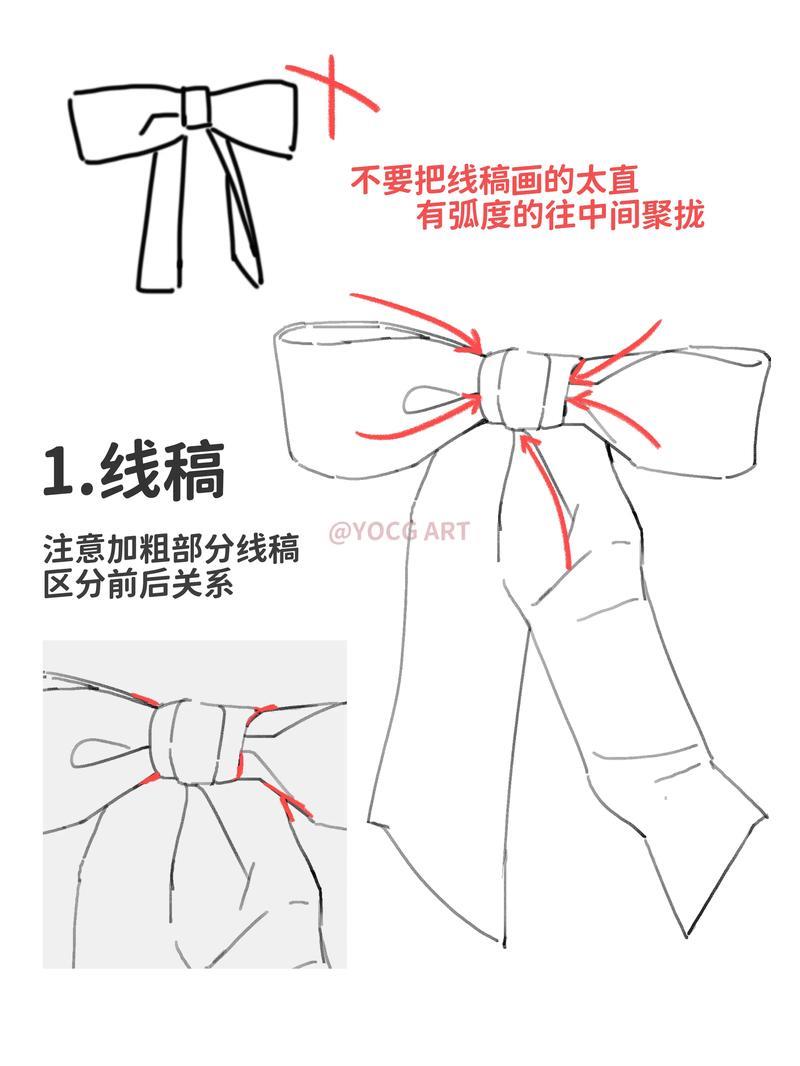 不要把线稿画的太直
有弧度的往中间聚拢

1.线稿

注意加粗部分线稿
区分前后关系

@YOCG ART