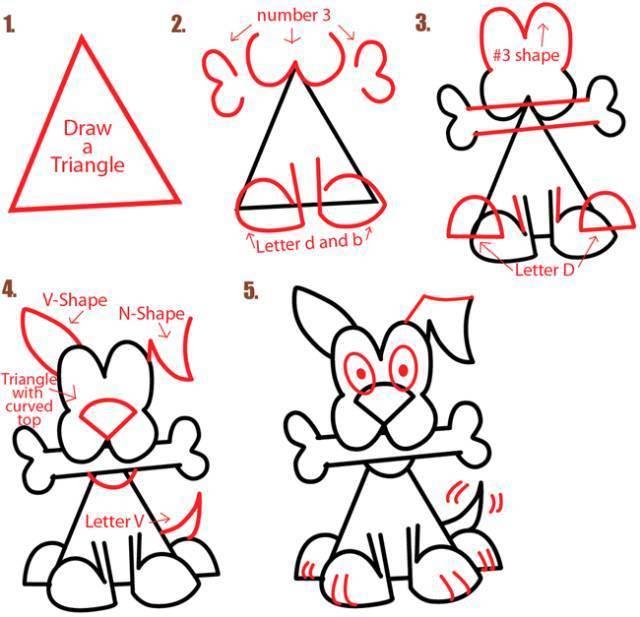 1.

Draw a Triangle

2.

number 3

Letter d and b

3.

#3 shape

Letter D

4.

V-Shape

N-Shape

Triangle with curved top

Letter V

5.