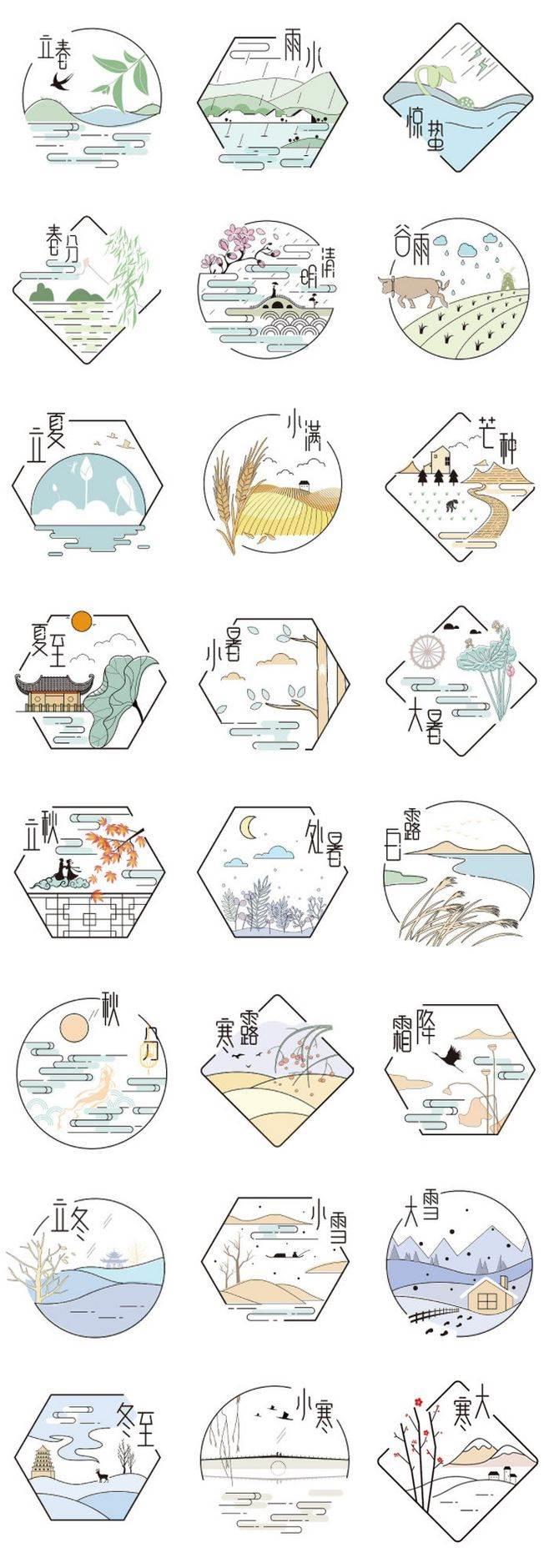 立春

雨水

惊蛰

春分

清明

谷雨

立夏

小满

芒种

夏至

小暑

大暑

立秋

处暑

白露

秋分

寒露

霜降

立冬

小雪

大雪

冬至

小寒

大寒