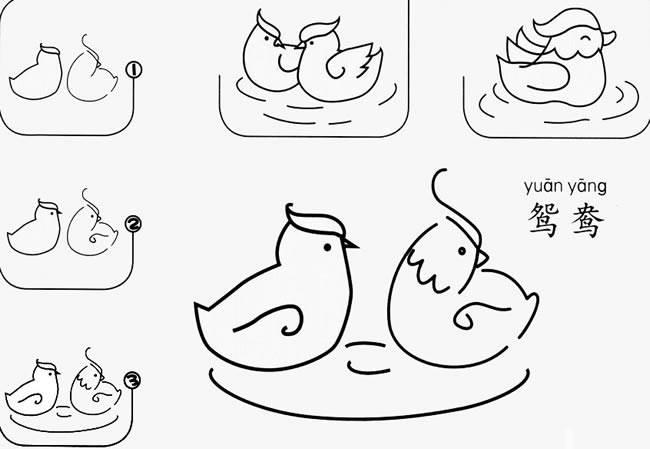 1

2

3

yuān yāng
鸳鸯