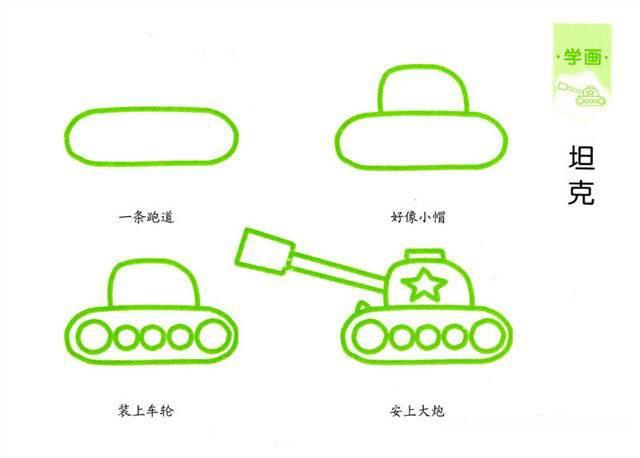 ·学画·

坦克

一条跑道

好像小帽

装上车轮

安上大炮