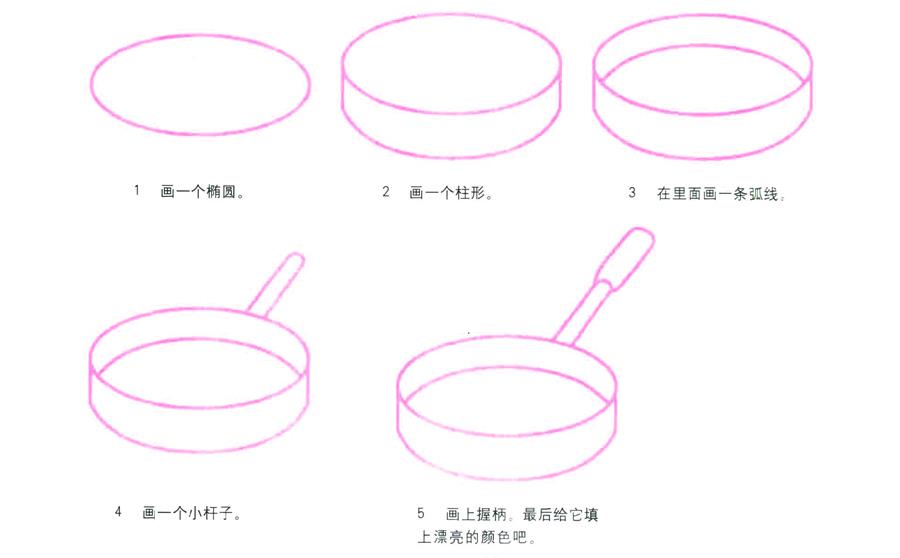 1 画一个椭圆。

2 画一个柱形。

3 在里面画一条弧线。

4 画一个小杆子。

5 画上握柄。最后给它填上漂亮的颜色吧。