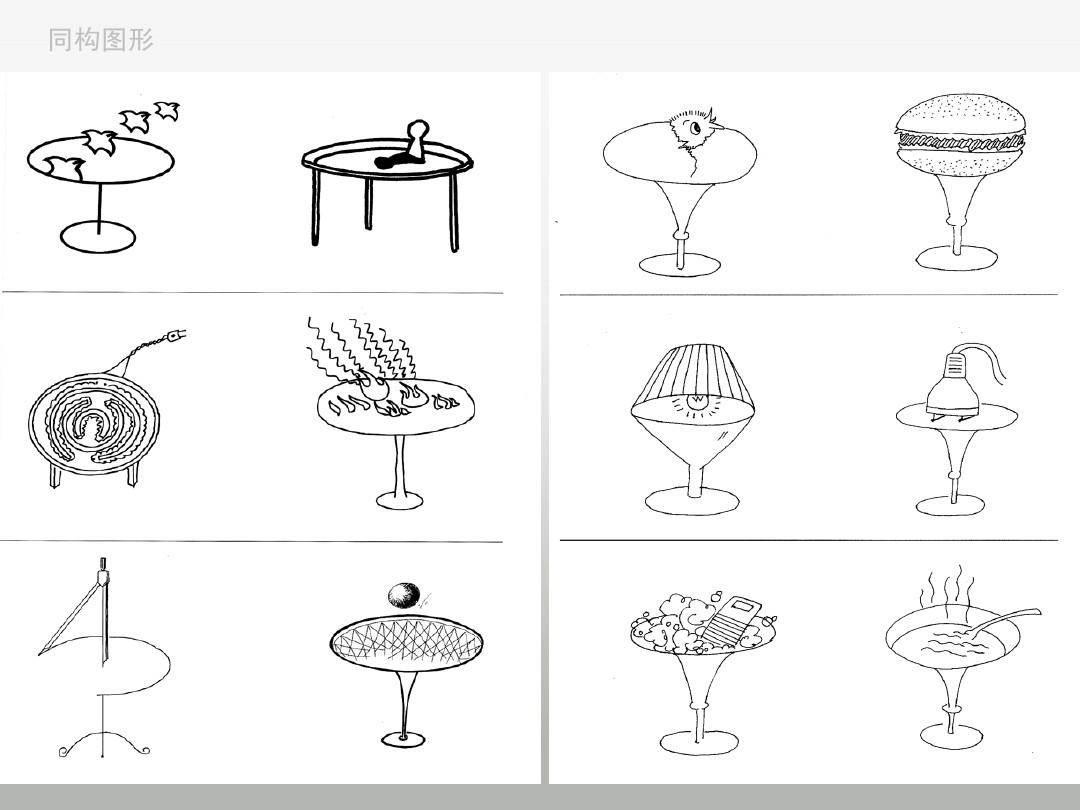 同构图形