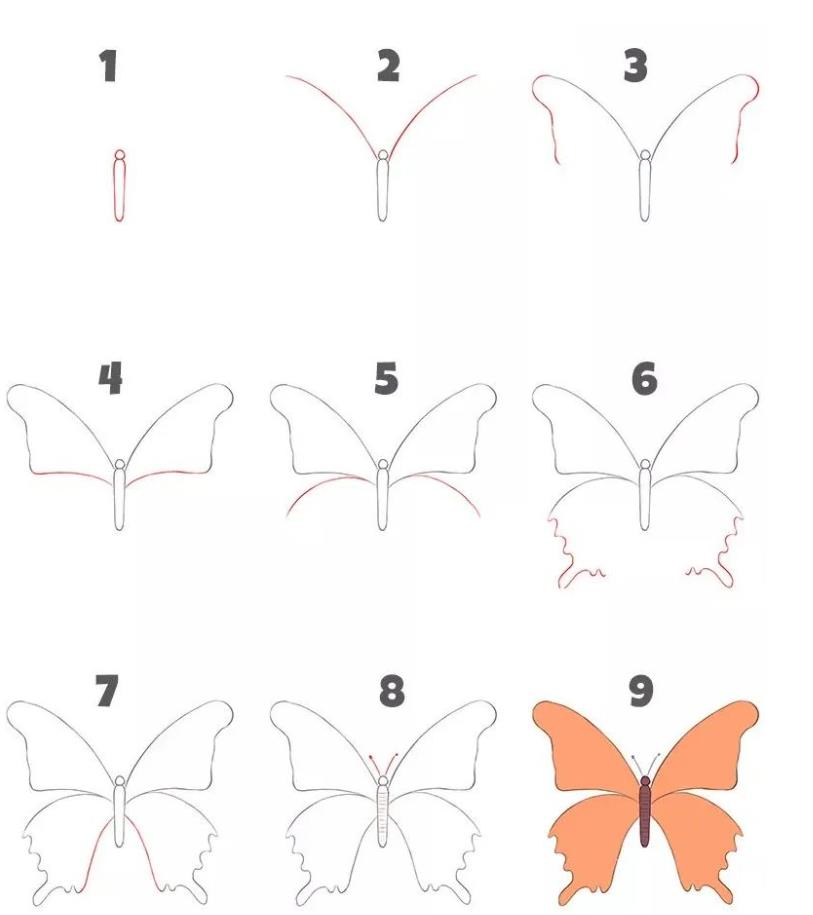 1 2 3

4 5 6

7 8 9