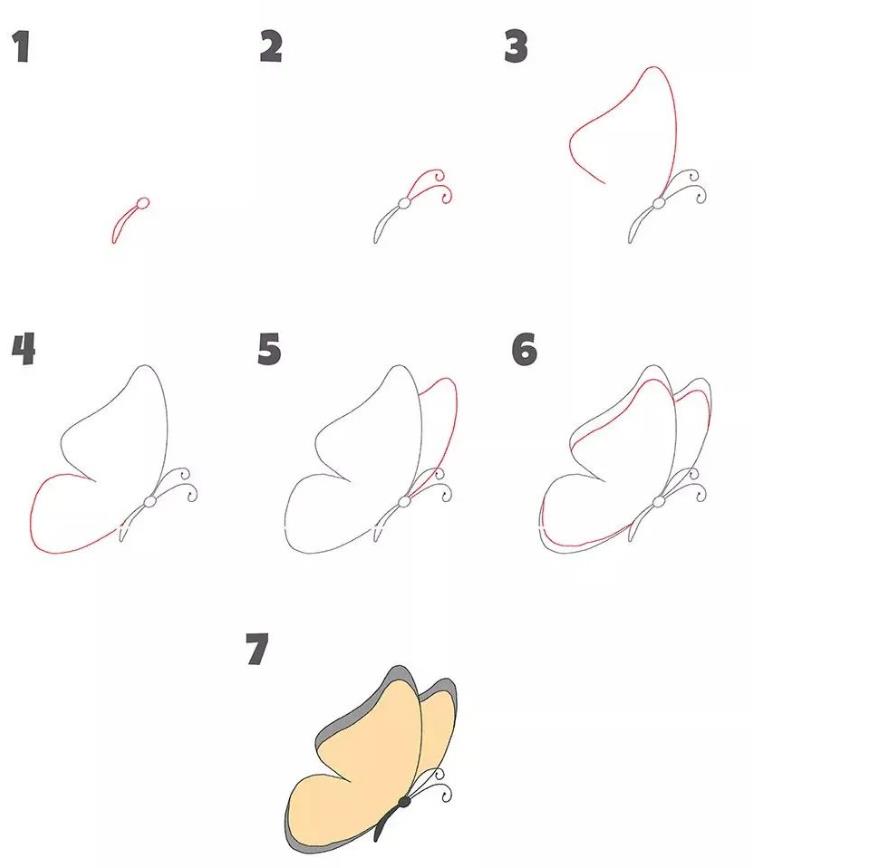 1

2

3

4

5

6

7